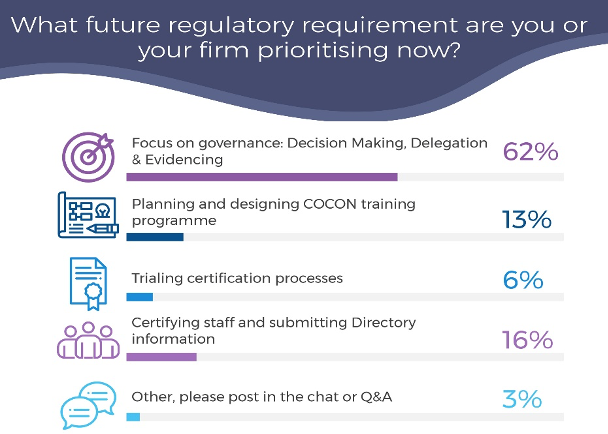 What future regulatory requirement are you or your firm prioritising now?

Focus on governance: Decision Making, Delegation & Evidencing
62%

Planning and designing COCON training programme
13%

Trialing certification processes
6%

Certifying staff and submitting Directory information
16%

Other, please post in the chat or Q&A
3%